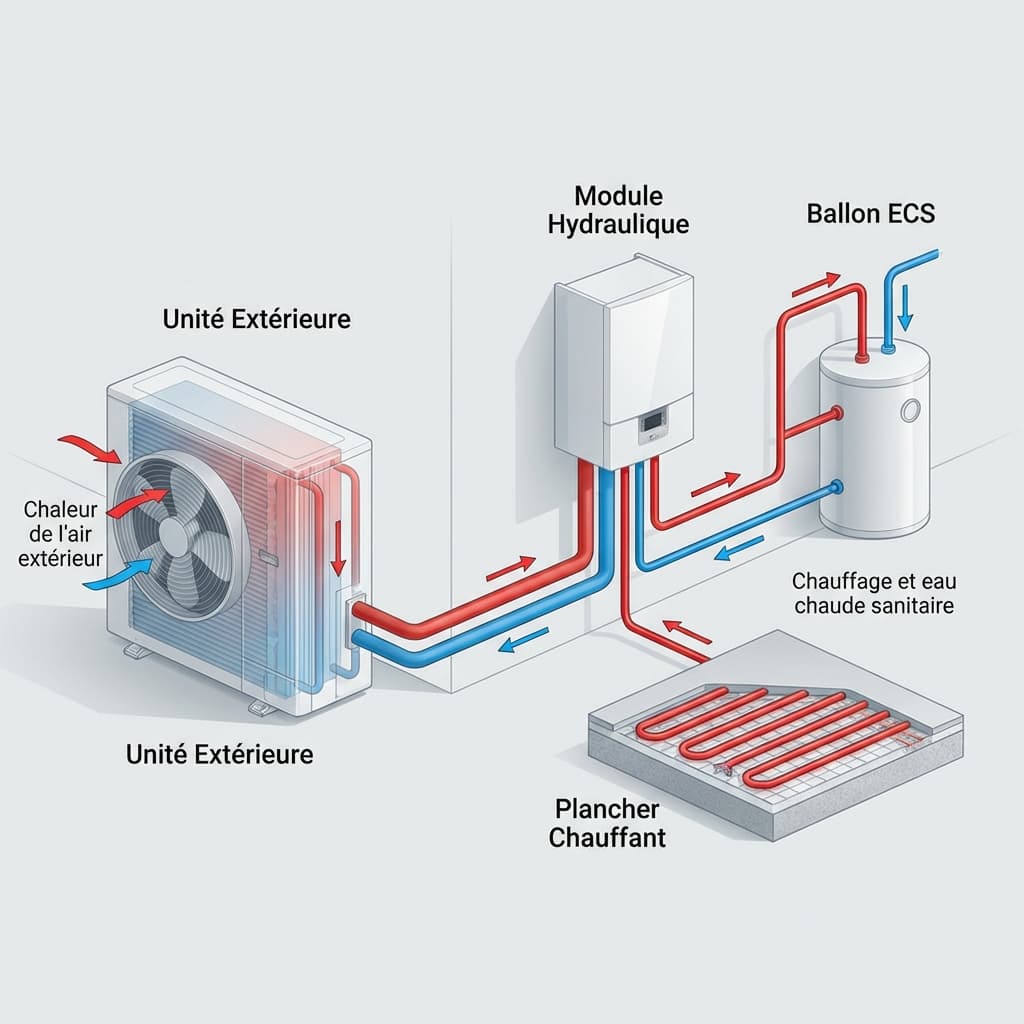 Module Hydraulique

Ballon ECS

Unité Extérieure

Chaleur de l'air extérieur

Chauffage et eau chaude sanitaire

Unité Extérieure

Plancher Chauffant